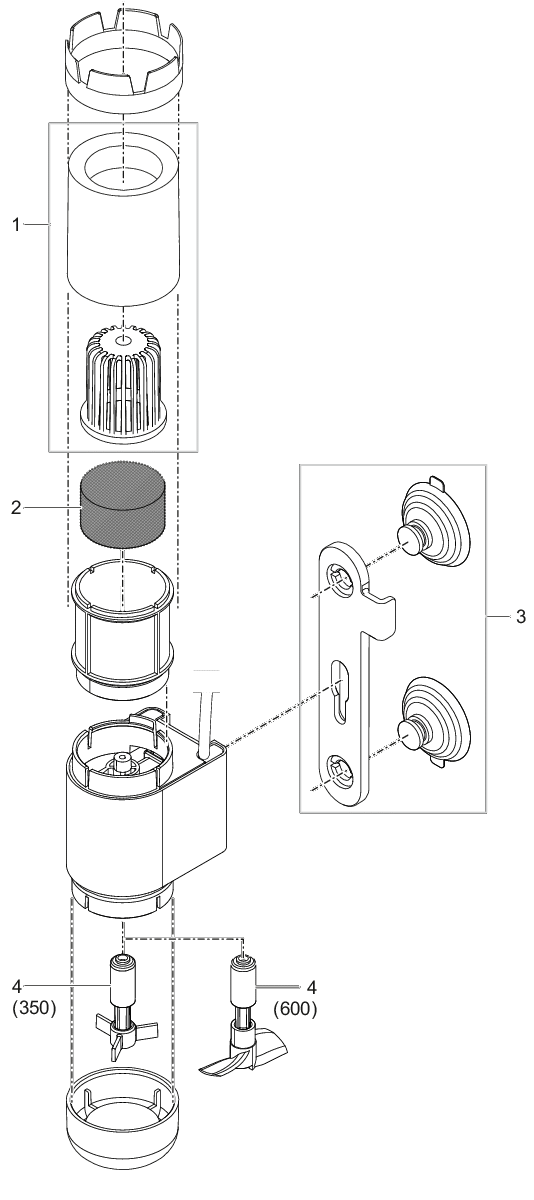 1
2
3
4
(350)
4
(600)