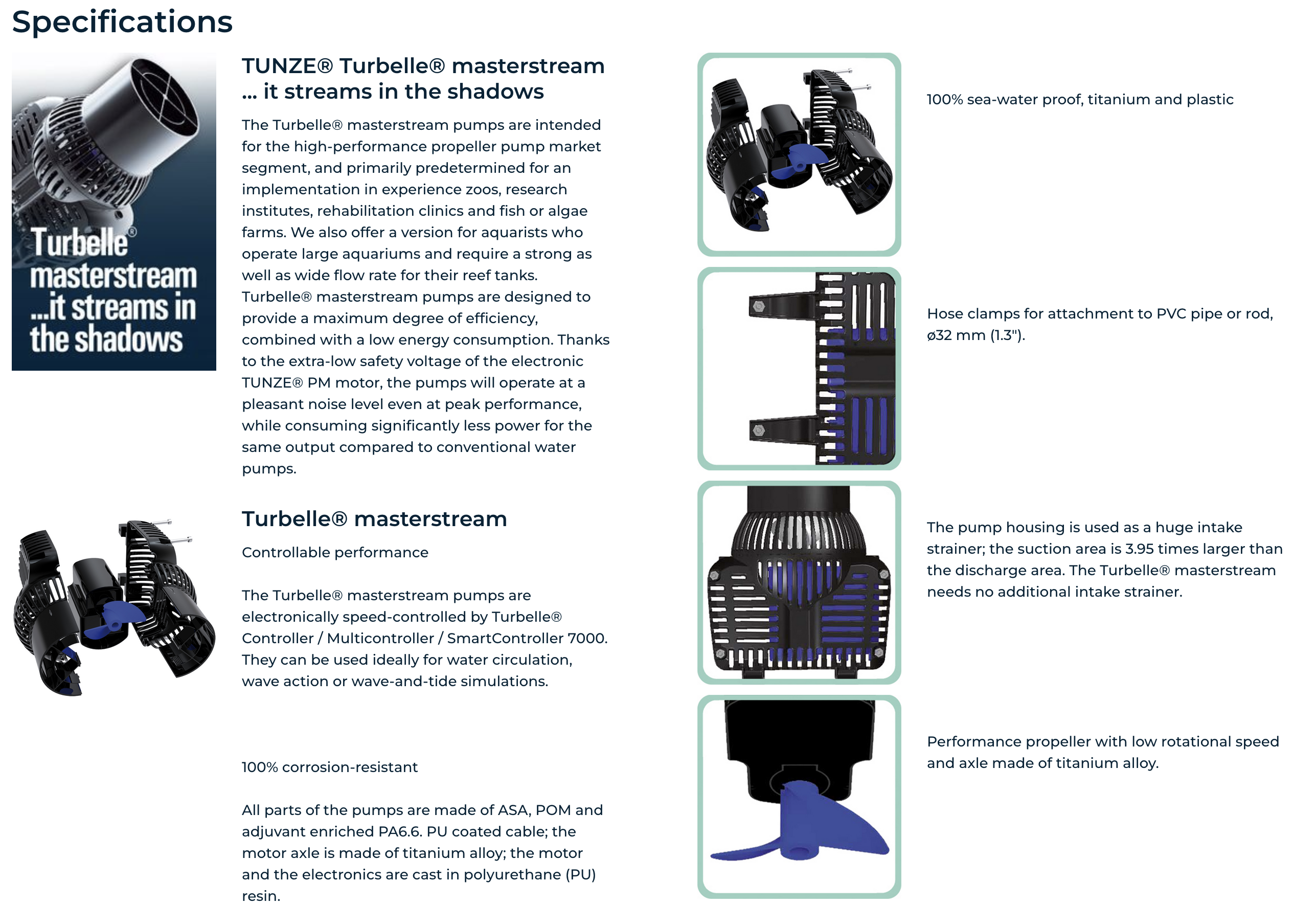 Specifications

Turbelle® masterstream ...it streams in the shadows

TUNZE® Turbelle® masterstream ... it streams in the shadows

The Turbelle® masterstream pumps are intended for the high-performance propeller pump market segment, and primarily predetermined for an implementation in experience zoos, research institutes, rehabilitation clinics and fish or algae farms. We also offer a version for aquarists who operate large aquariums and require a strong as well as wide flow rate for their reef tanks. Turbelle® masterstream pumps are designed to provide a maximum degree of efficiency, combined with a low energy consumption. Thanks to the extra-low safety voltage of the electronic TUNZE® PM motor, the pumps will operate at a pleasant noise level even at peak performance, while consuming significantly less power for the same output compared to conventional water pumps.

Turbelle® masterstream

Controllable performance

The Turbelle® masterstream pumps are electronically speed-controlled by Turbelle® Controller / Multicontroller / SmartController 7000. They can be used ideally for water circulation, wave action or wave-and-tide simulations.

100% corrosion-resistant

All parts of the pumps are made of ASA, POM and adjuvant enriched PA6.6. PU coated cable; the motor axle is made of titanium alloy; the motor and the electronics are cast in polyurethane (PU) resin.

100% sea-water proof, titanium and plastic

Hose clamps for attachment to PVC pipe or rod, ø32 mm (1.3").

The pump housing is used as a huge intake strainer; the suction area is 3.95 times larger than the discharge area. The Turbelle® masterstream needs no additional intake strainer.

Performance propeller with low rotational speed and axle made of titanium alloy.